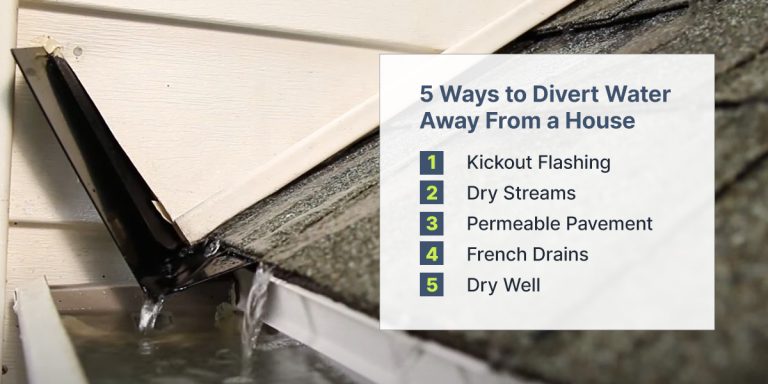 5 Ways to Divert Water Away From a House

1 Kickout Flashing
2 Dry Streams
3 Permeable Pavement
4 French Drains
5 Dry Well